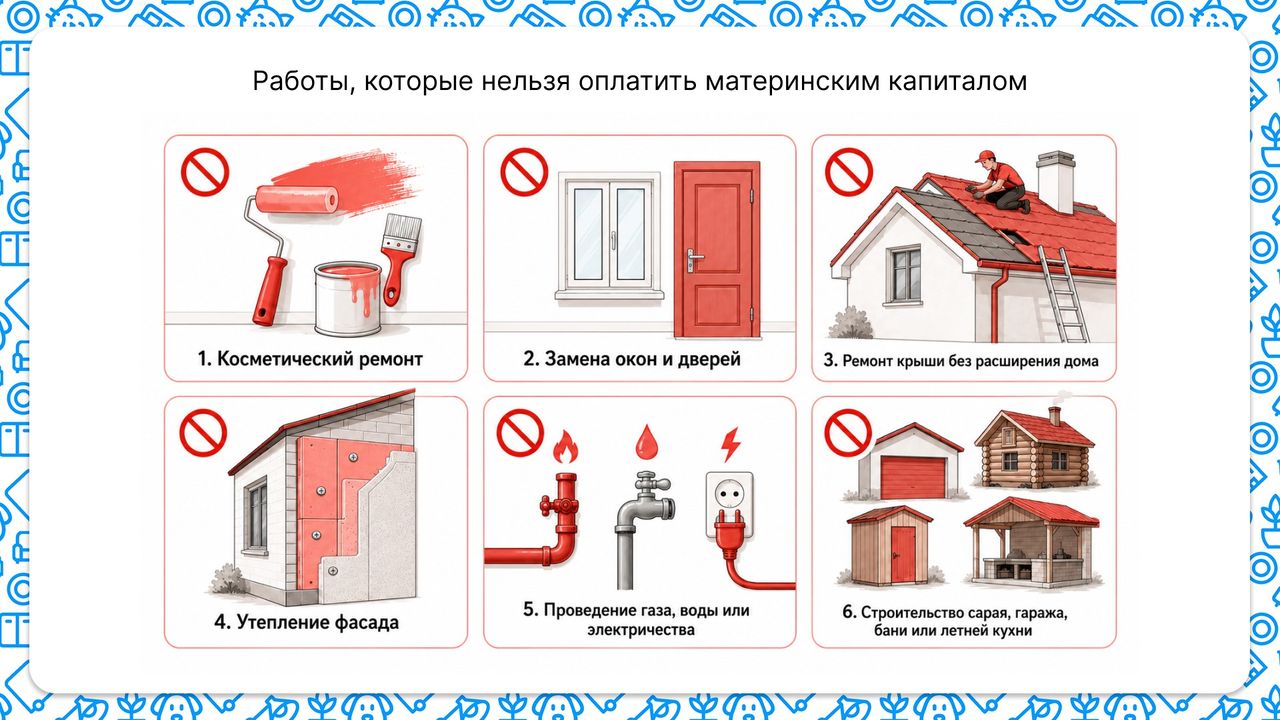 Работы, которые нельзя оплатить материнским капиталом

1. Косметический ремонт

2. Замена окон и дверей

3. Ремонт крыши без расширения дома

4. Утепление фасада

5. Проведение газа, воды или электричества

6. Строительство сарая, гаража, бани или летней кухни